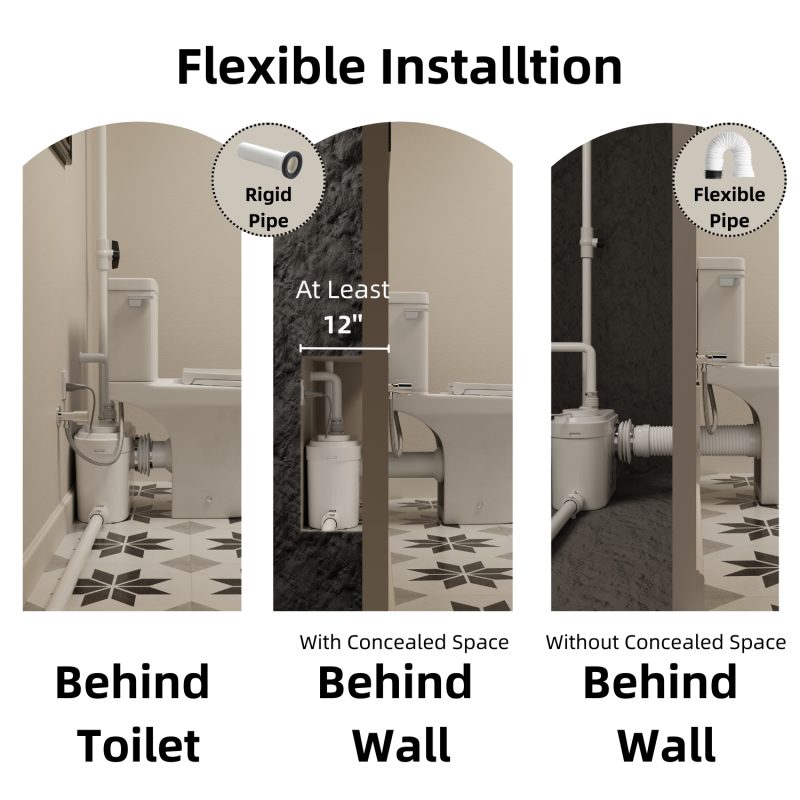 Flexible Installtion

Rigid Pipe

At Least 12"

Flexible Pipe

Behind Toilet

With Concealed Space
Behind Wall

Without Concealed Space
Behind Wall