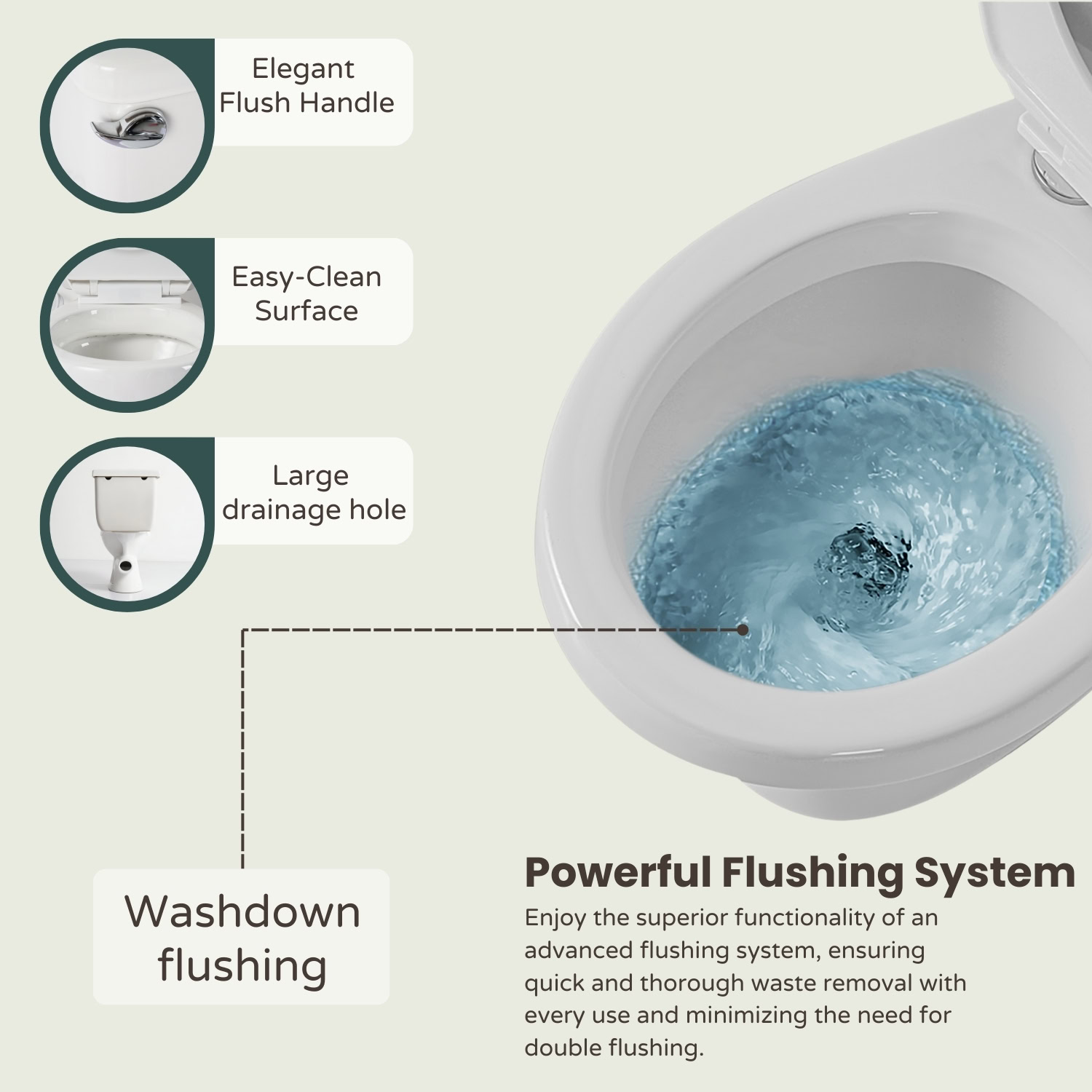 Elegant Flush Handle

Easy-Clean Surface

Large drainage hole

Washdown flushing

Powerful Flushing System

Enjoy the superior functionality of an advanced flushing system, ensuring quick and thorough waste removal with every use and minimizing the need for double flushing.