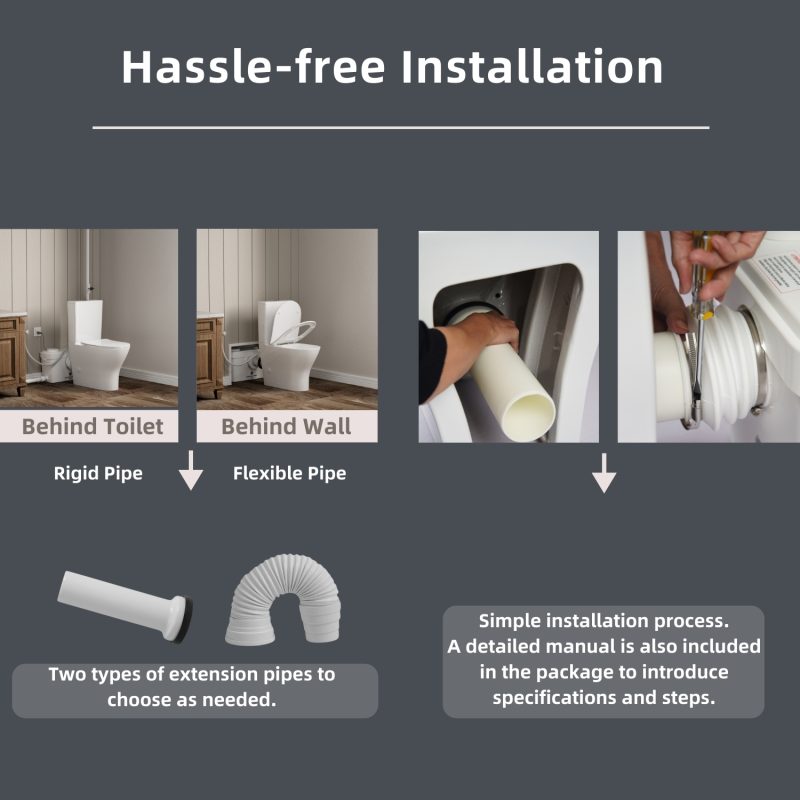 Hassle-free Installation

Behind Toilet

Behind Wall

Rigid Pipe

Flexible Pipe

Two types of extension pipes to choose as needed.

Simple installation process.
A detailed manual is also included in the package to introduce specifications and steps.